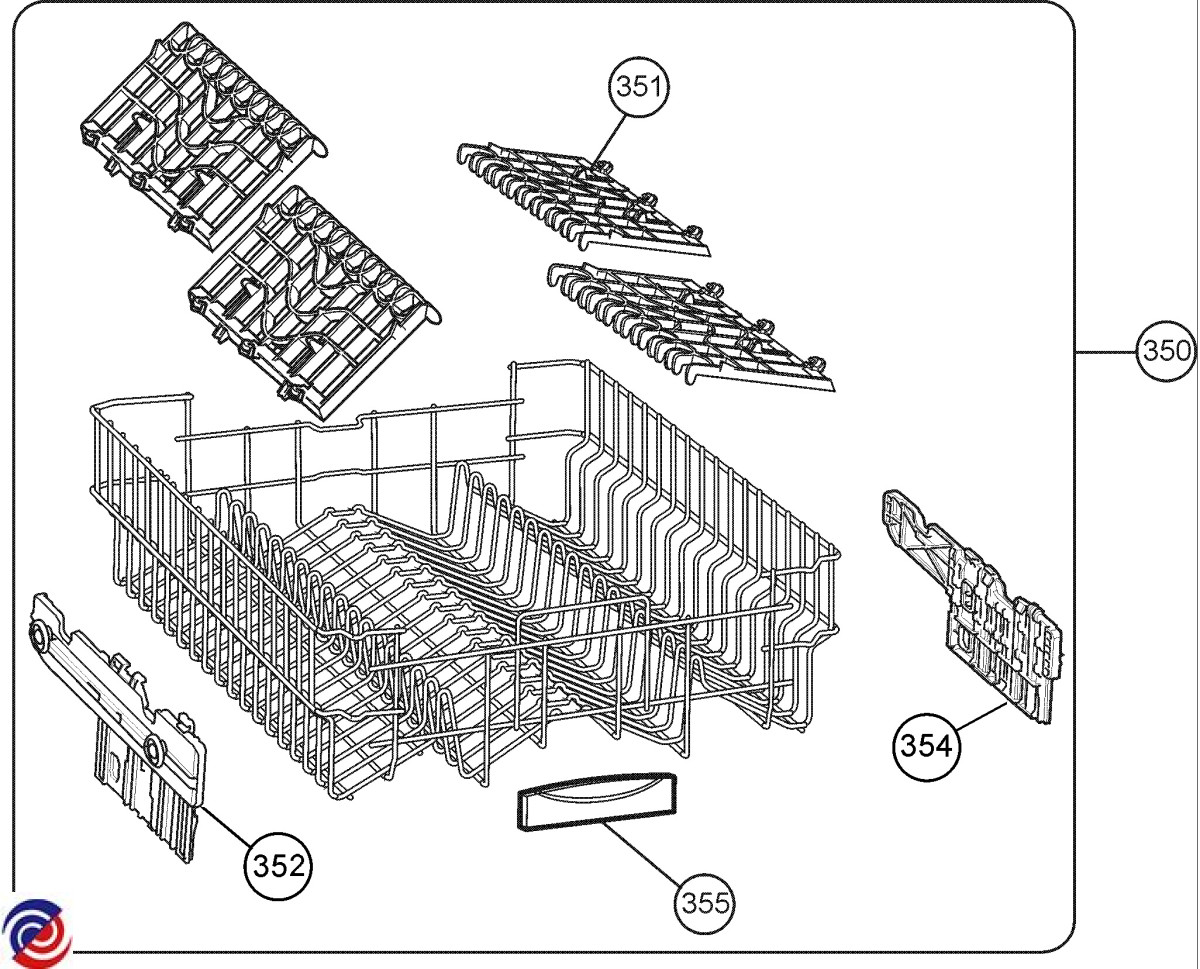 351

350

354

352

355